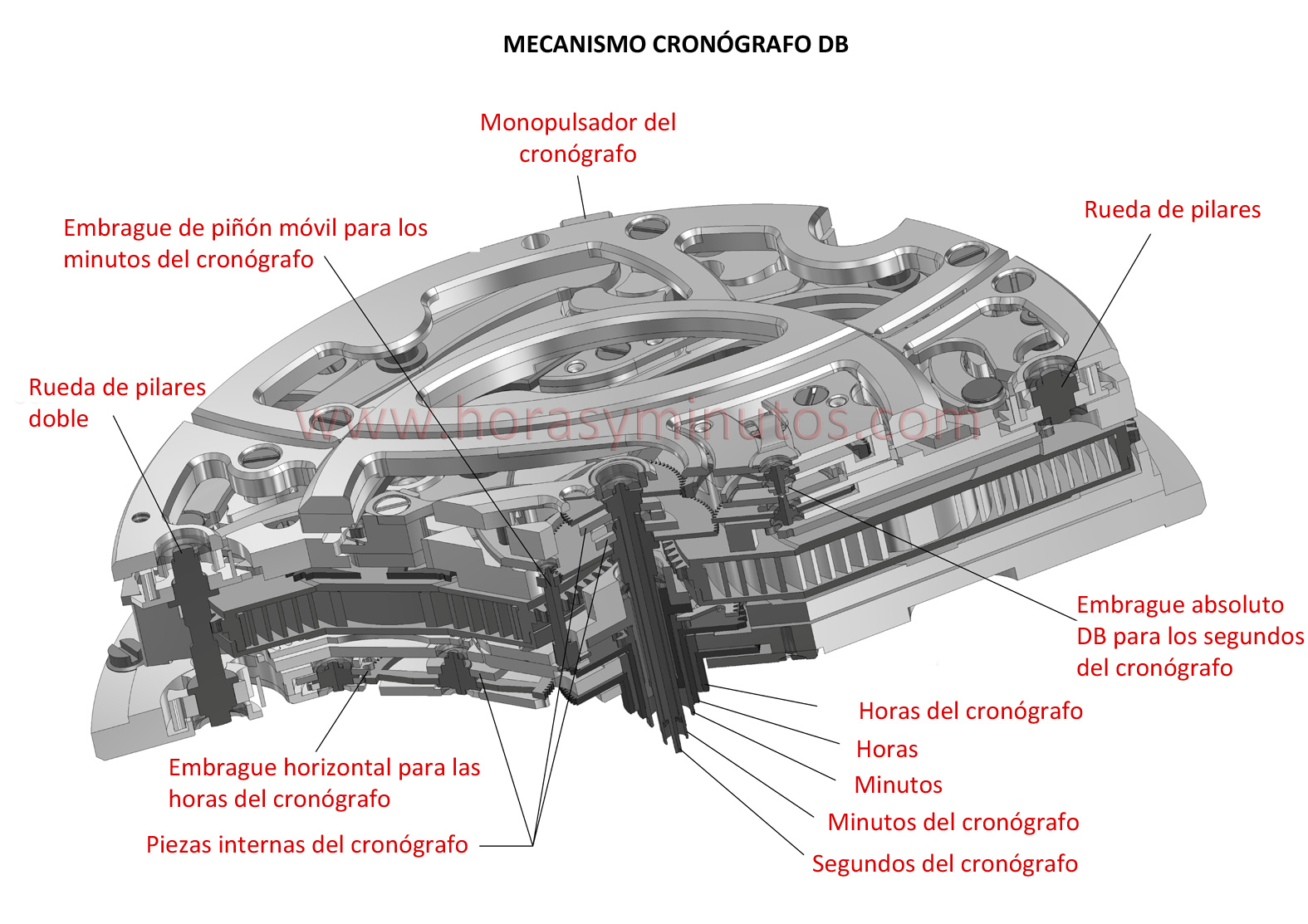 MECANISMO CRONÓGRAFO DB

Monopulsador del cronógrafo

Embrague de piñón móvil para los minutos del cronógrafo

Rueda de pilares

Rueda de pilares doble

www.horasyminutos.com

Embrague absoluto DB para los segundos del cronógrafo

Horas del cronógrafo

Horas

Minutos

Minutos del cronógrafo

Segundos del cronógrafo

Embrague horizontal para las horas del cronógrafo

Piezas internas del cronógrafo